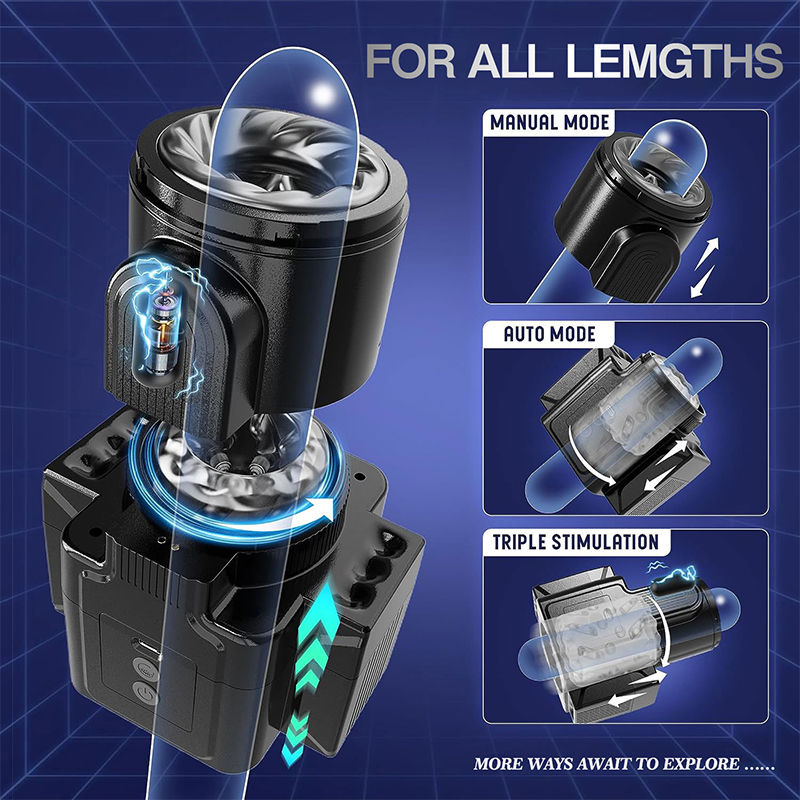 FOR ALL LEMGTHS

MANUAL MODE

AUTO MODE

TRIPLE STIMULATION

MORE WAYS AWAIT TO EXPLORE ......