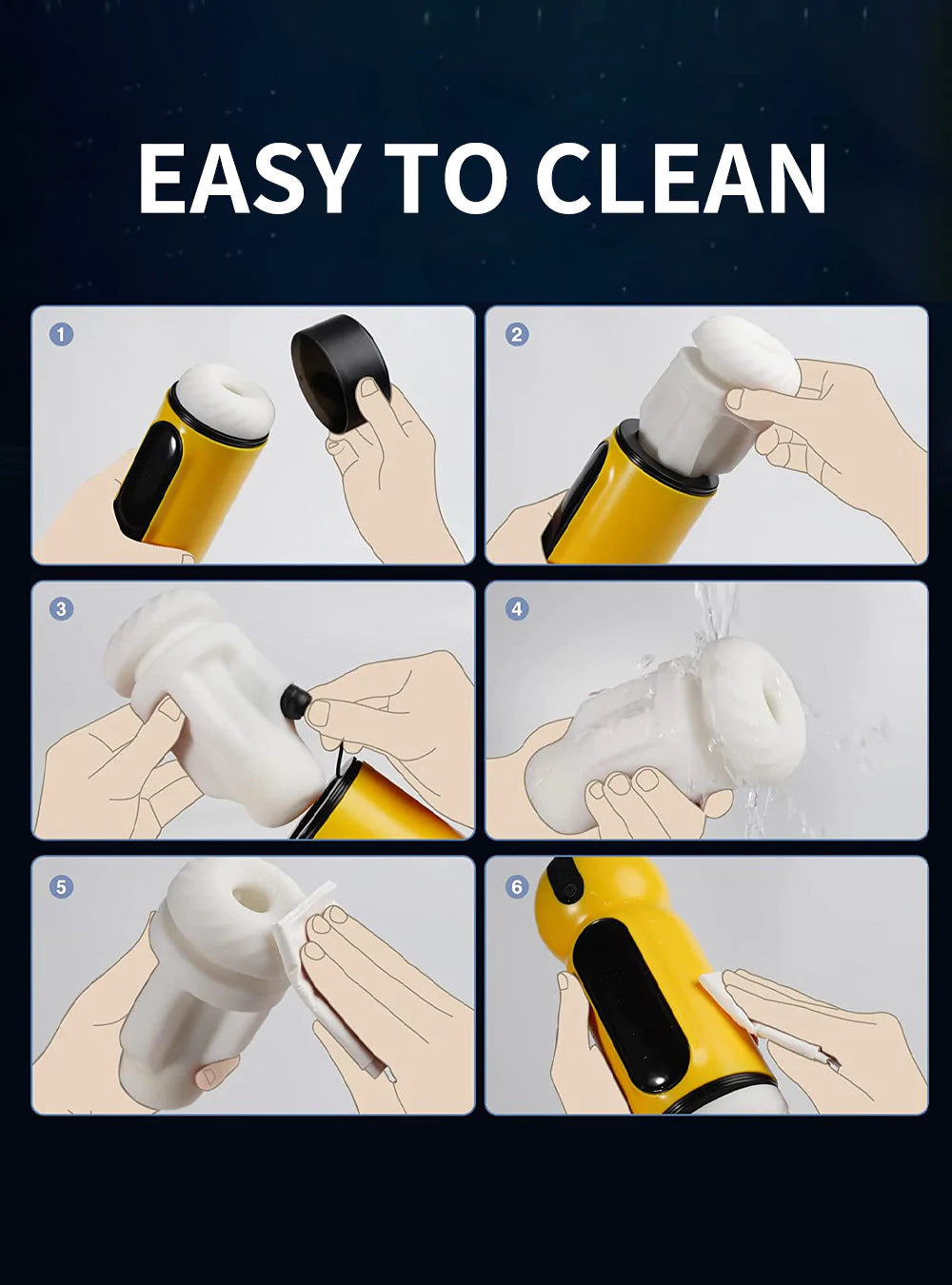 EASY TO CLEAN

1

2

3

4

5

6